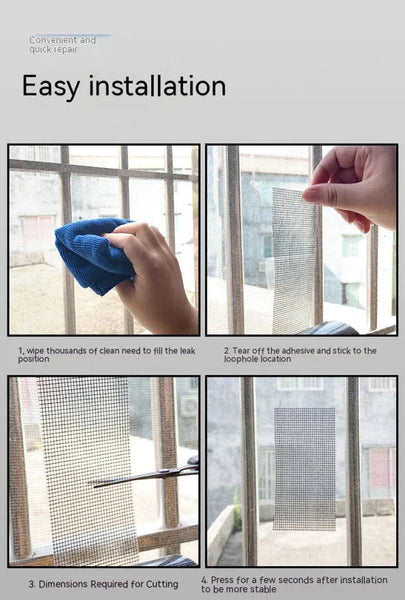 Convenient and quick repair

Easy installation

1, wipe thousands of clean need to fill the leak position

2. Tear off the adhesive and stick to the loophole location

3. Dimensions Required for Cutting

4. Press for a few seconds after installation to be more stable