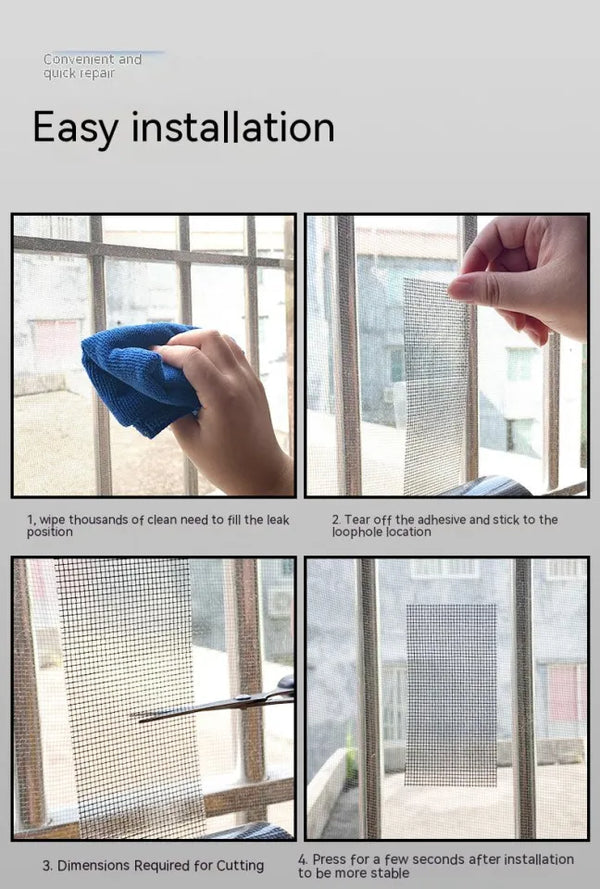 Convenient and quick repair

Easy installation

1, wipe thousands of clean need to fill the leak position

2. Tear off the adhesive and stick to the loophole location

3. Dimensions Required for Cutting

4. Press for a few seconds after installation to be more stable