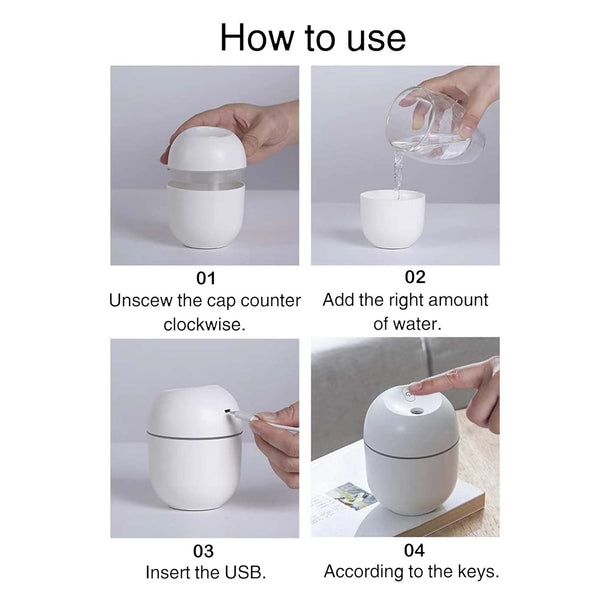 How to use

01
Unscew the cap counter clockwise.

02
Add the right amount of water.

03
Insert the USB.

04
According to the keys.