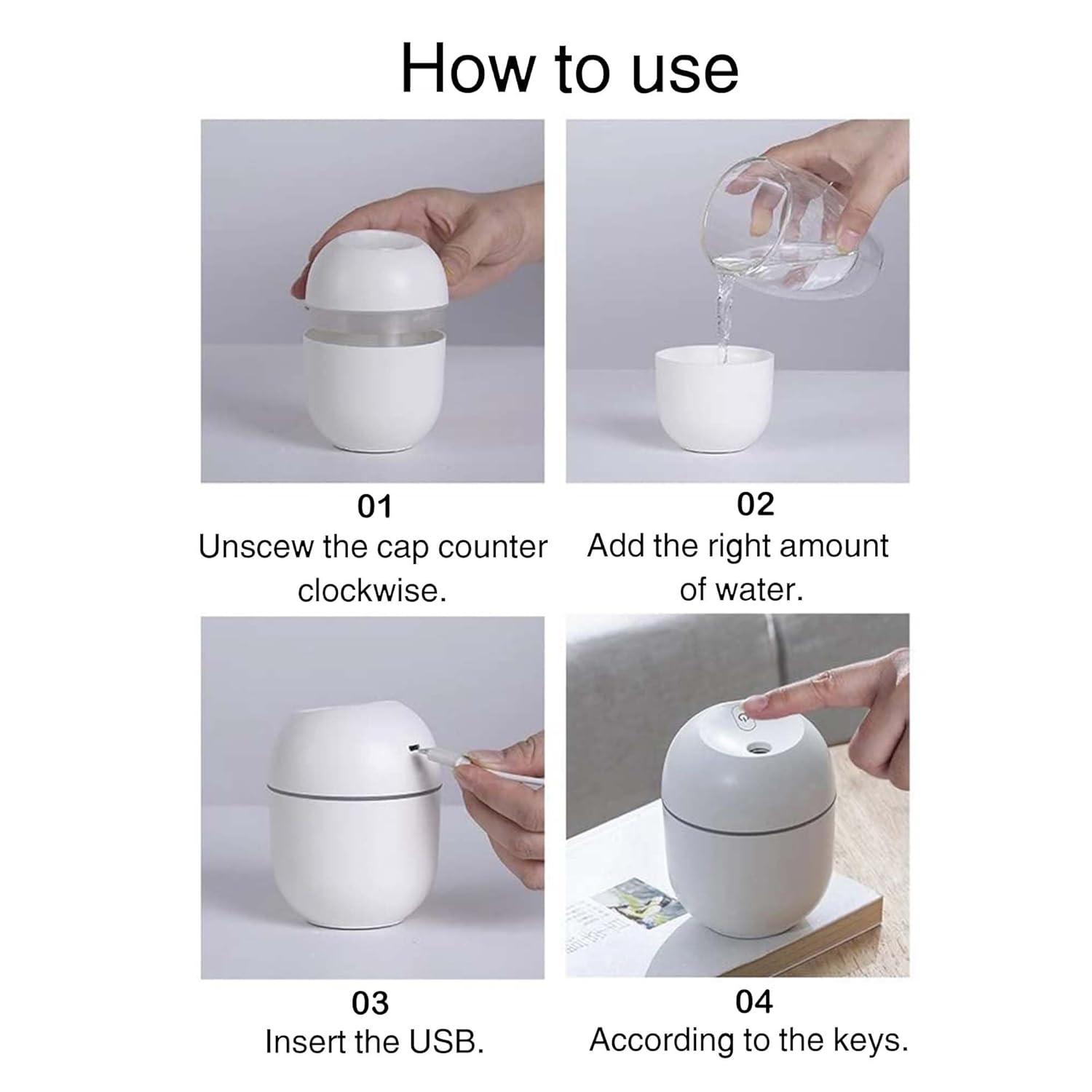 How to use

01
Unscew the cap counter clockwise.

02
Add the right amount of water.

03
Insert the USB.

04
According to the keys.