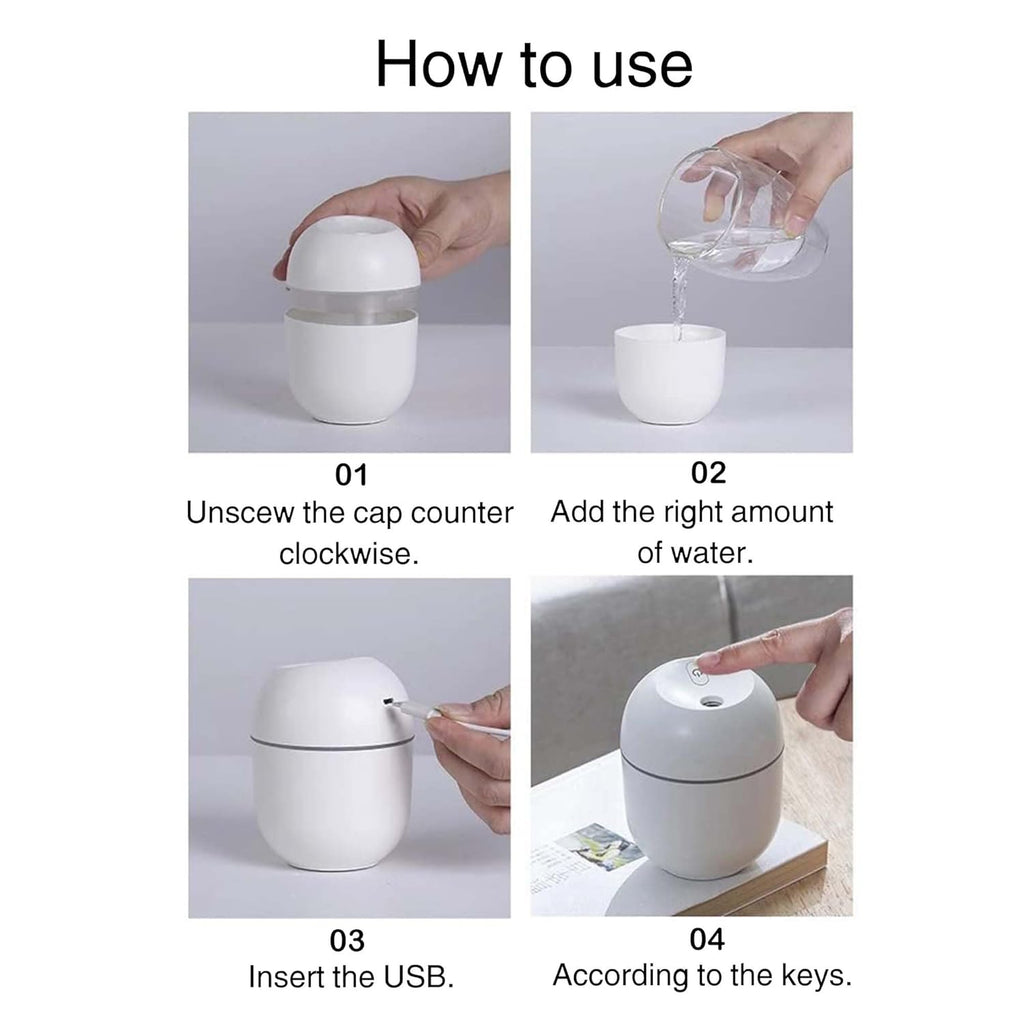 How to use

01
Unscew the cap counter clockwise.

02
Add the right amount of water.

03
Insert the USB.

04
According to the keys.